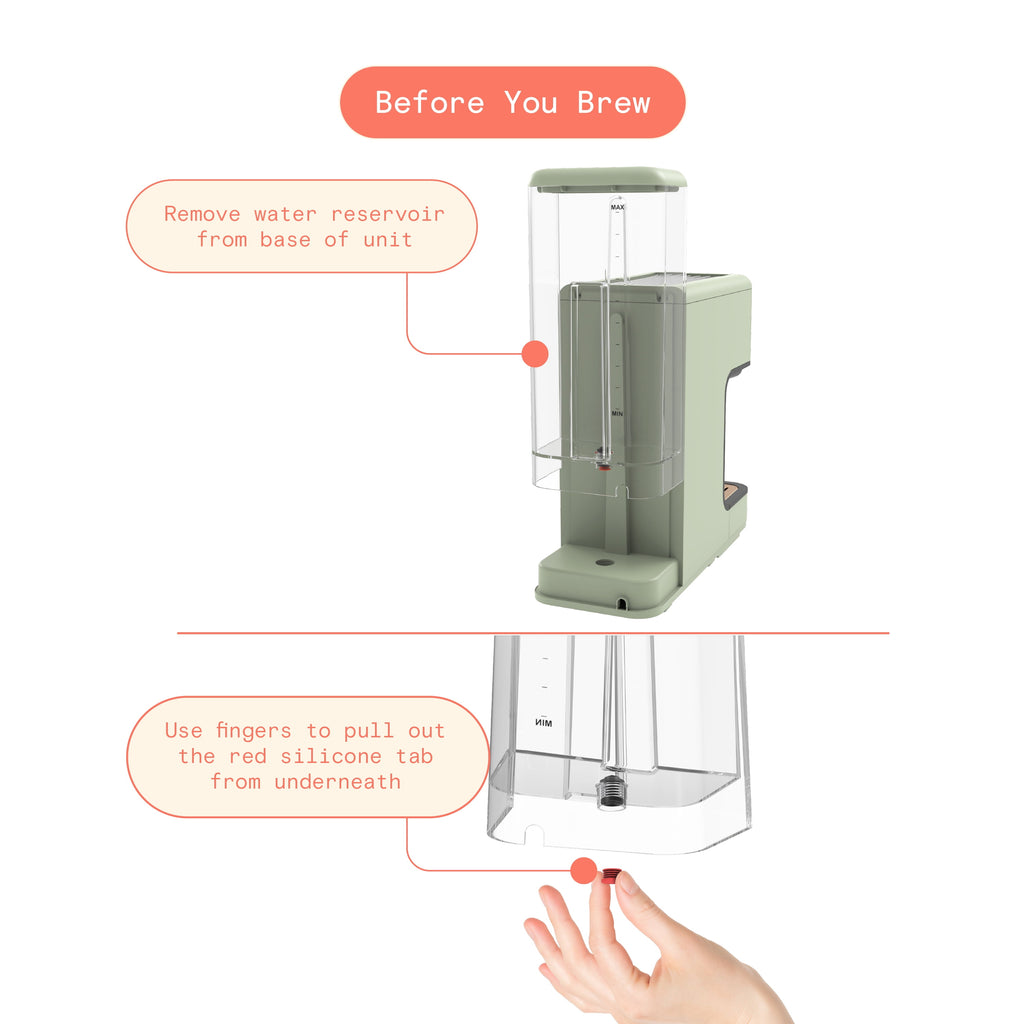 Before You Brew

Remove water reservoir from base of unit

MAX

MIN

Use fingers to pull out the red silicone tab from underneath

MIN